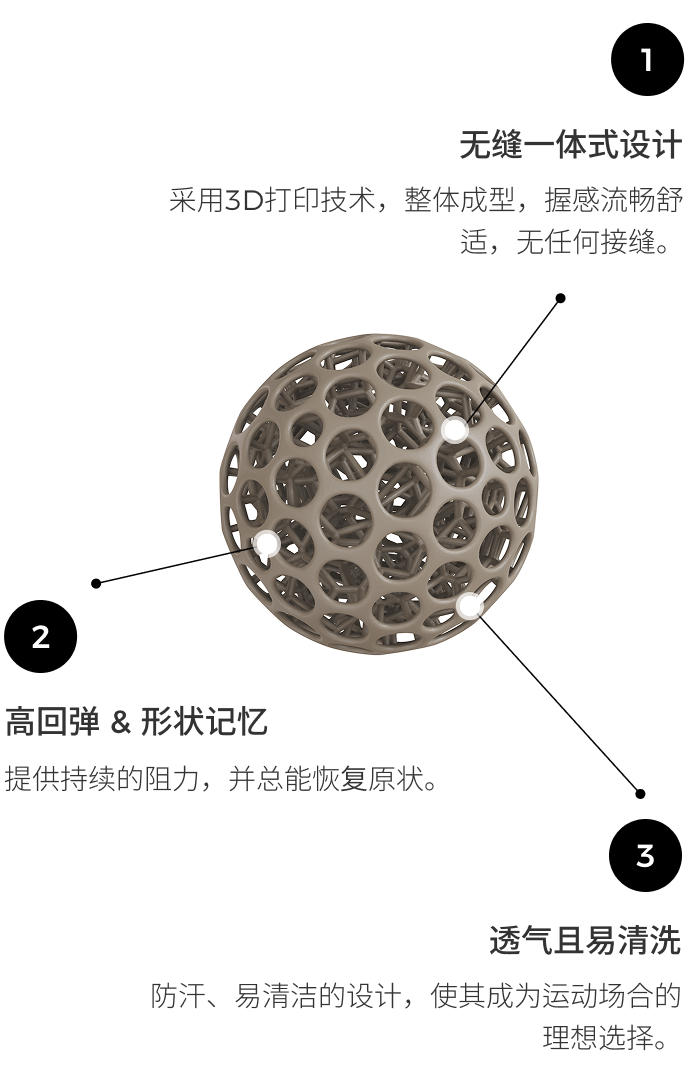 1

无缝一体式设计

采用3D打印技术，整体成型，握感流畅舒适，无任何接缝。

2

高回弹 & 形状记忆

提供持续的阻力，并总能恢复原状。

3

透气且易清洗

防汗、易清洁的设计，使其成为运动场合的理想选择。